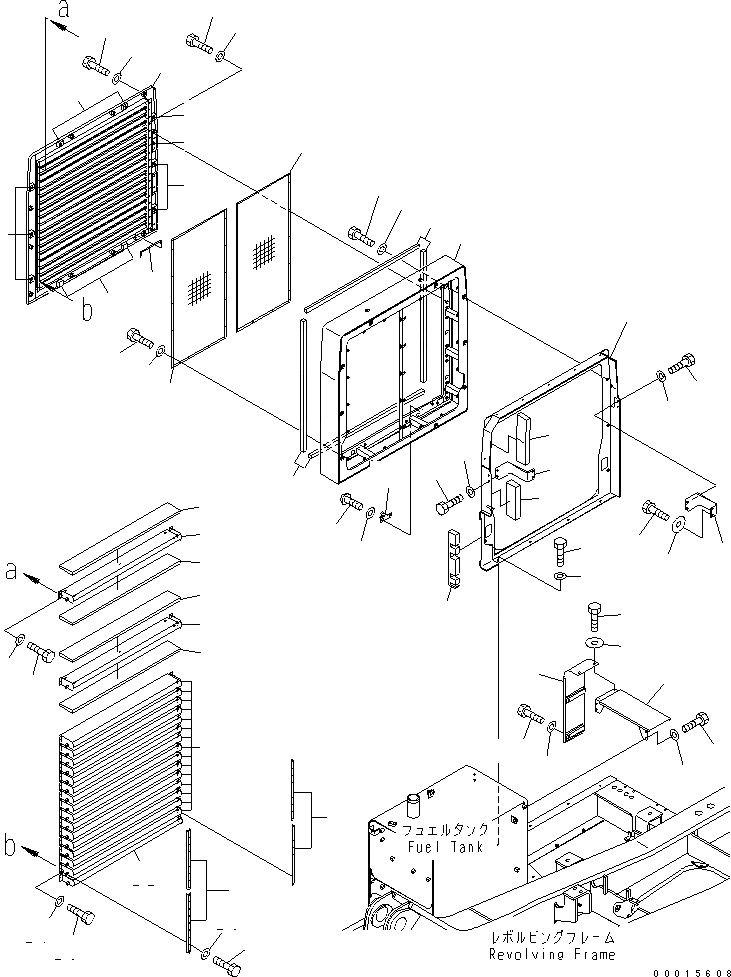 a
b
a
b
フュエルタンク
Fuel Tank
レボルビングフレーム
Revolving Frame
00015608