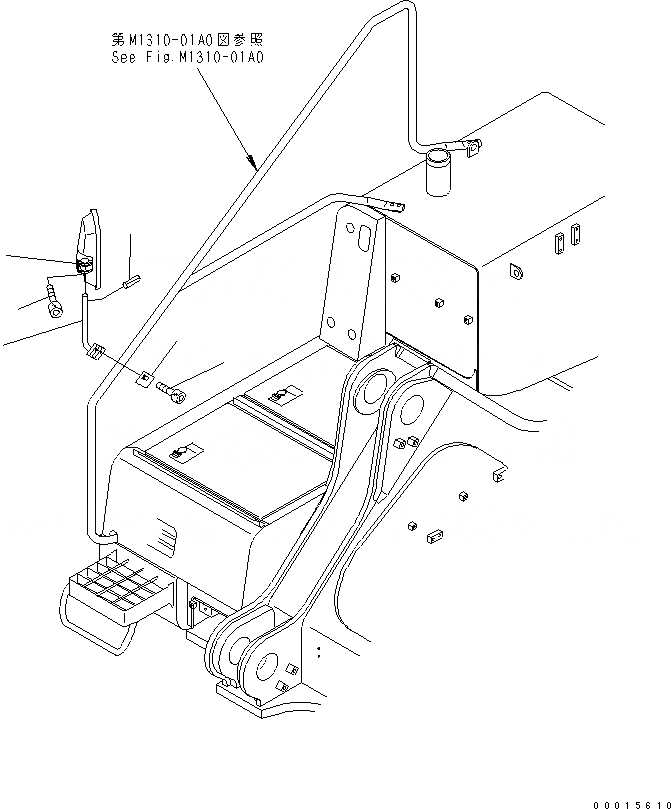 第M1310-01A0図参照
See Fig.M1310-01A0

00015610