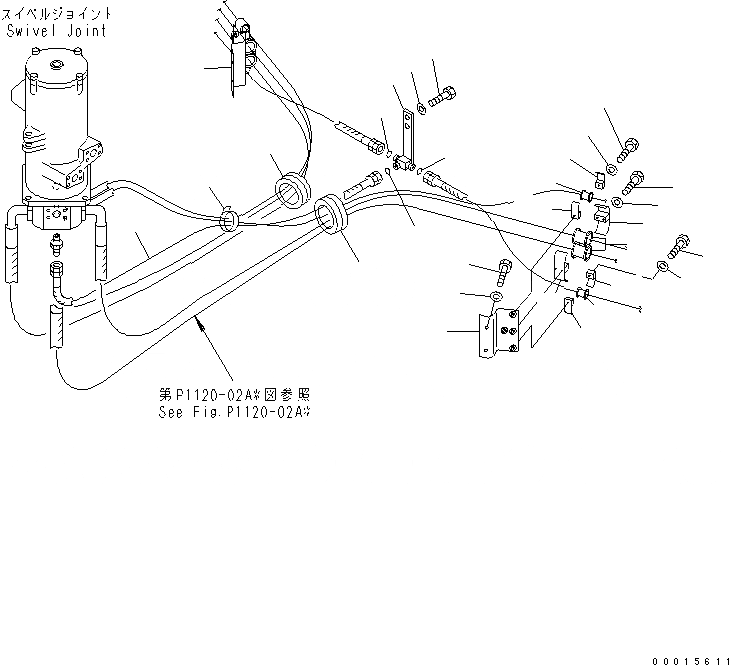 スイベルジョイント
Swivel Joint

第P1120-02A※図参照
See Fig.P1120-02A※

00015611