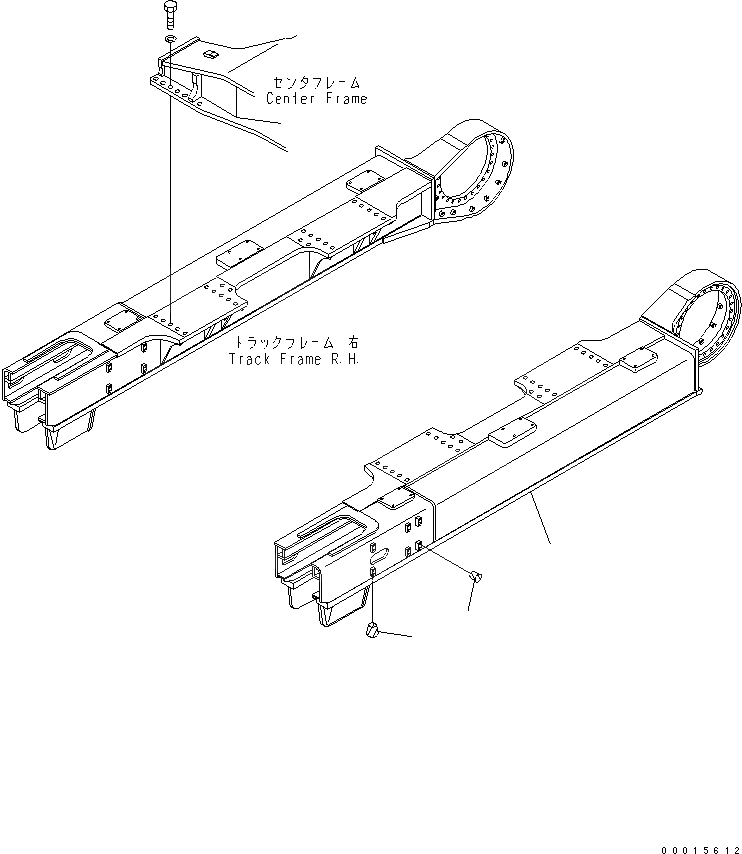 センタフレーム
Center Frame

トラックフレーム 右
Track Frame R.H.

00015612