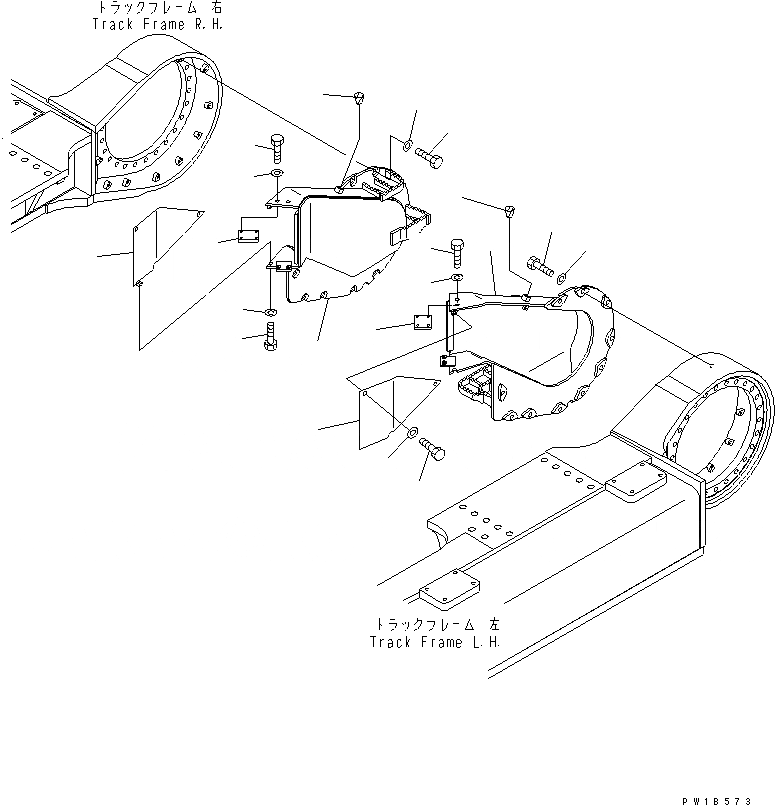 トラックフレーム 右
Track Frame R.H.

トラックフレーム 左
Track Frame L.H.

PW1B573