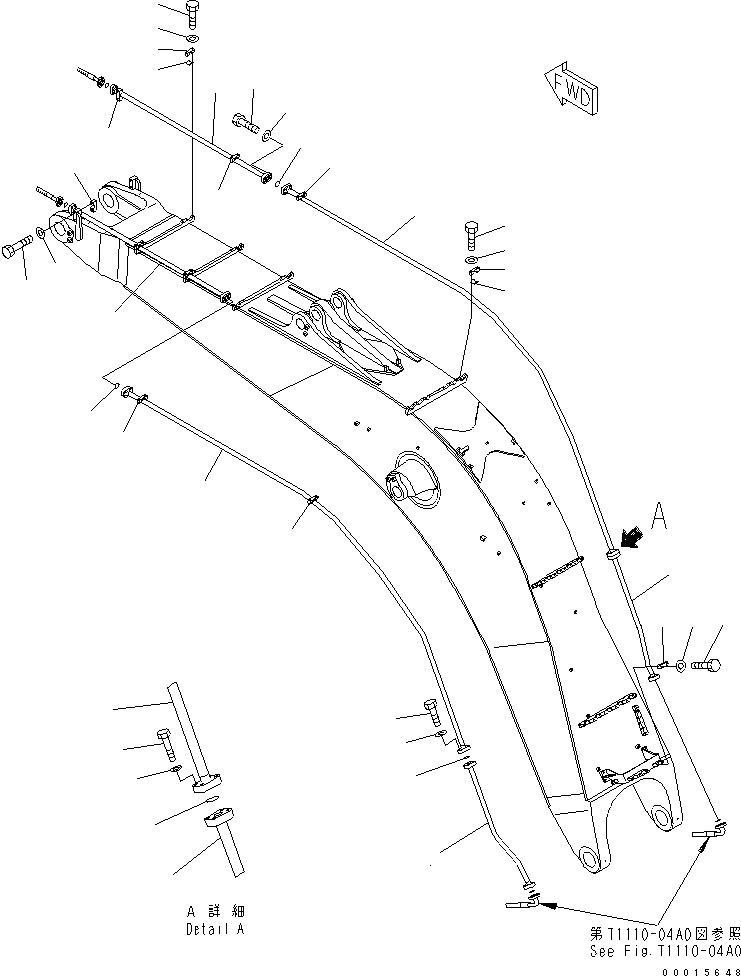 FWD

A

A 詳細
Detail A

第T1110-04A0図参照
See Fig.T1110-04A0

00015648