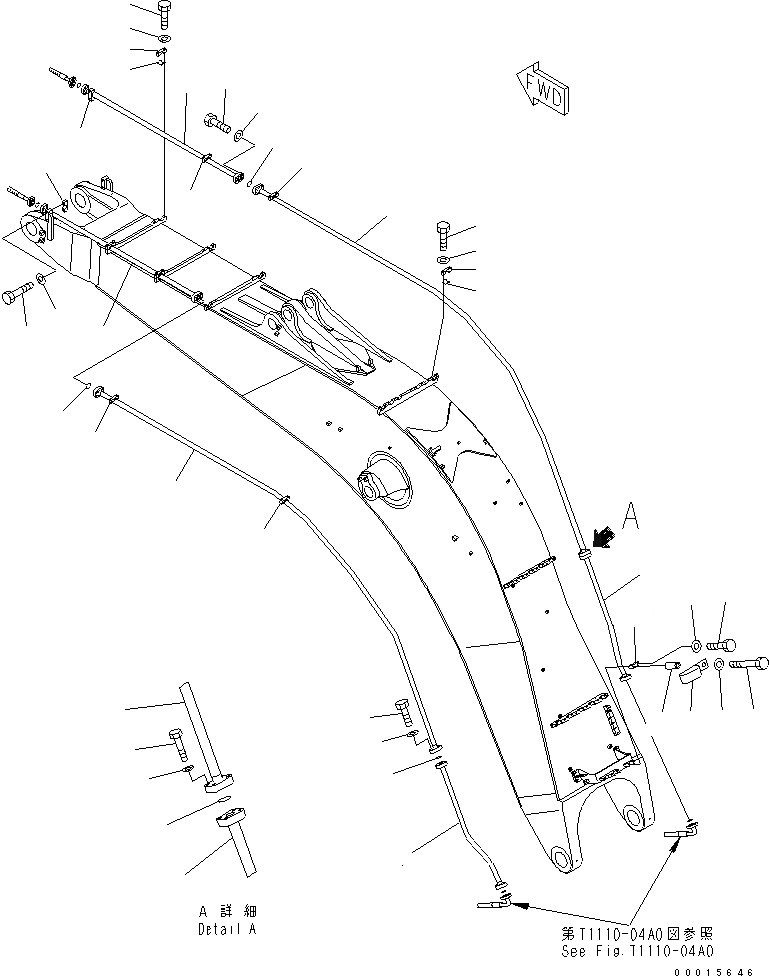 FWD

A

A 詳細
Detail A

第T1110-04A0図参照
See Fig.T1110-04A0

00015646