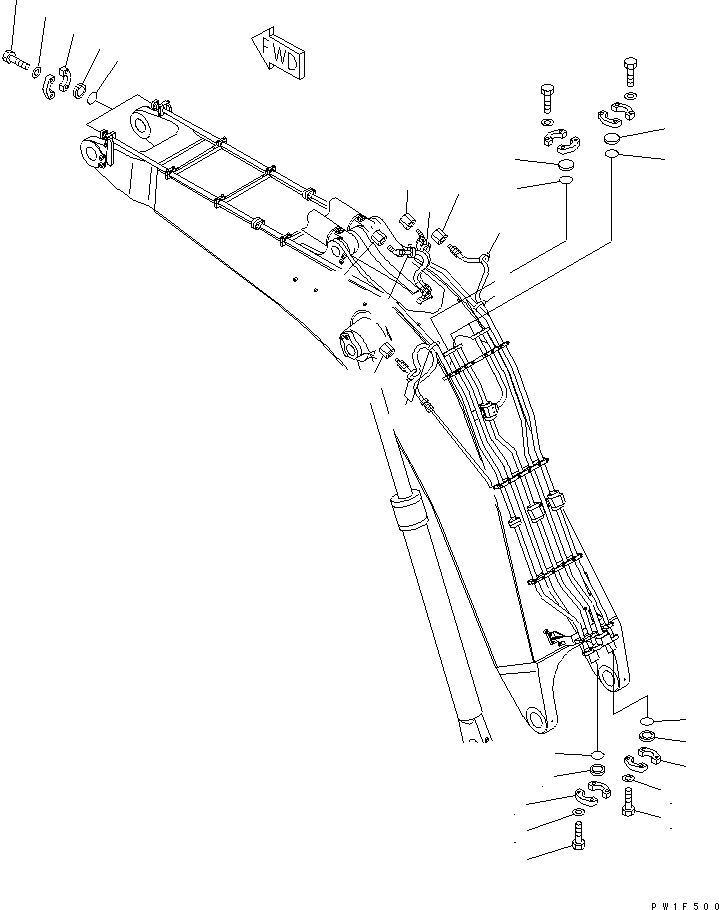 FWD

PW1F500