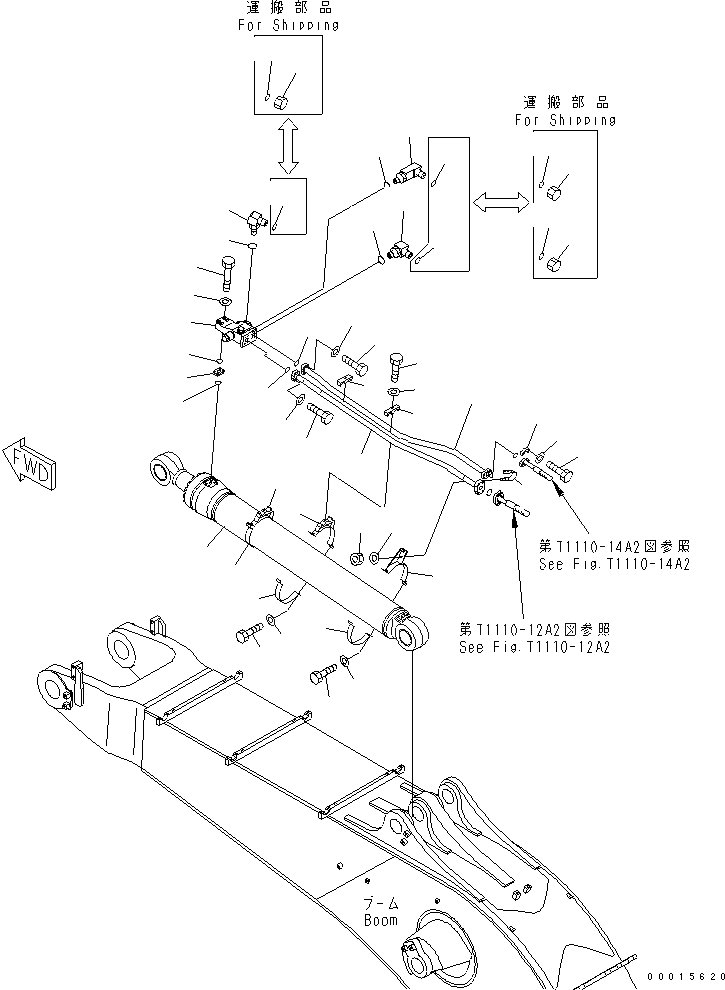 運搬部品
For Shipping

運搬部品
For Shipping

FWD

第T1110-14A2図参照
See Fig.T1110-14A2

第T1110-12A2図参照
See Fig.T1110-12A2

ブーム
Boom

00015620