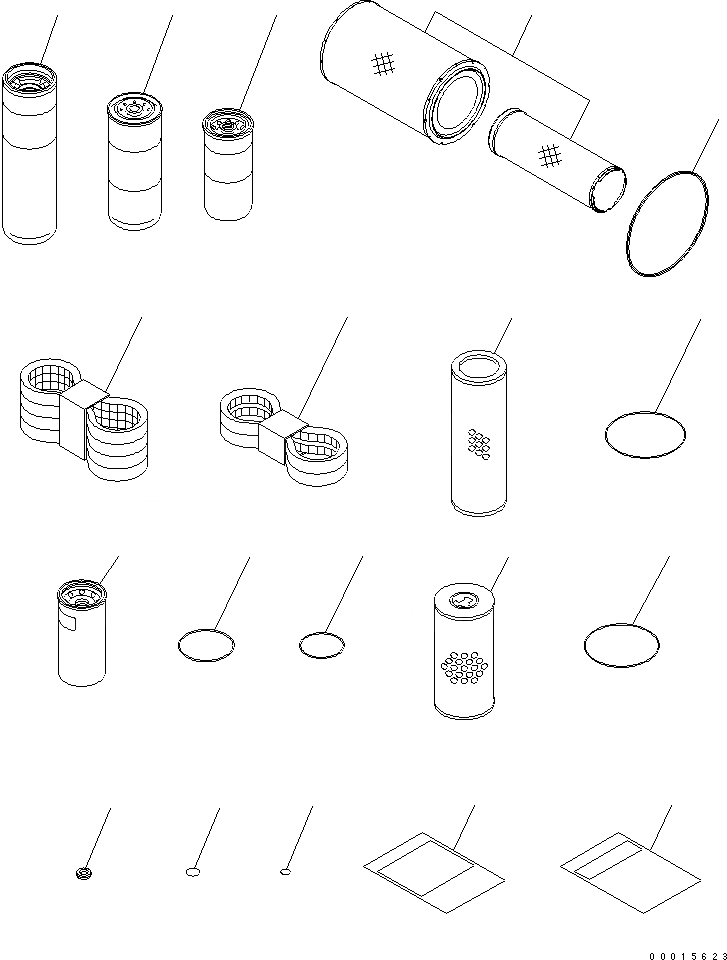 00015623