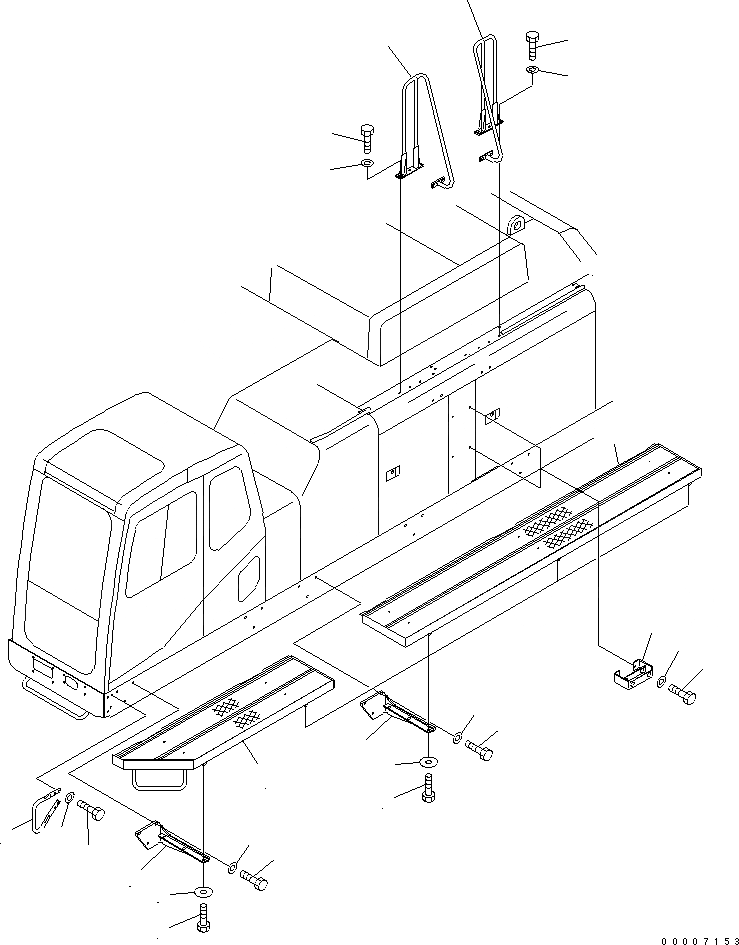 00007153