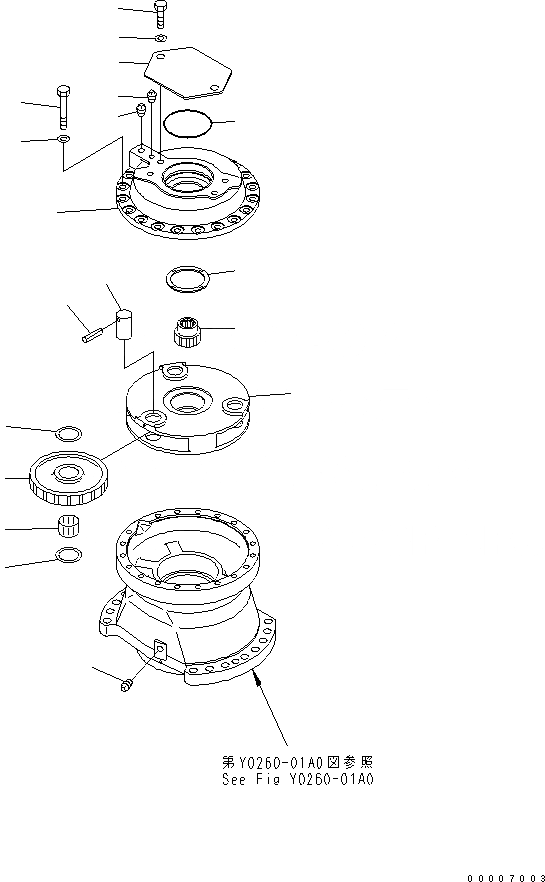 第Y0260-01A0図参照
See Fig Y0260-01A0

00007003