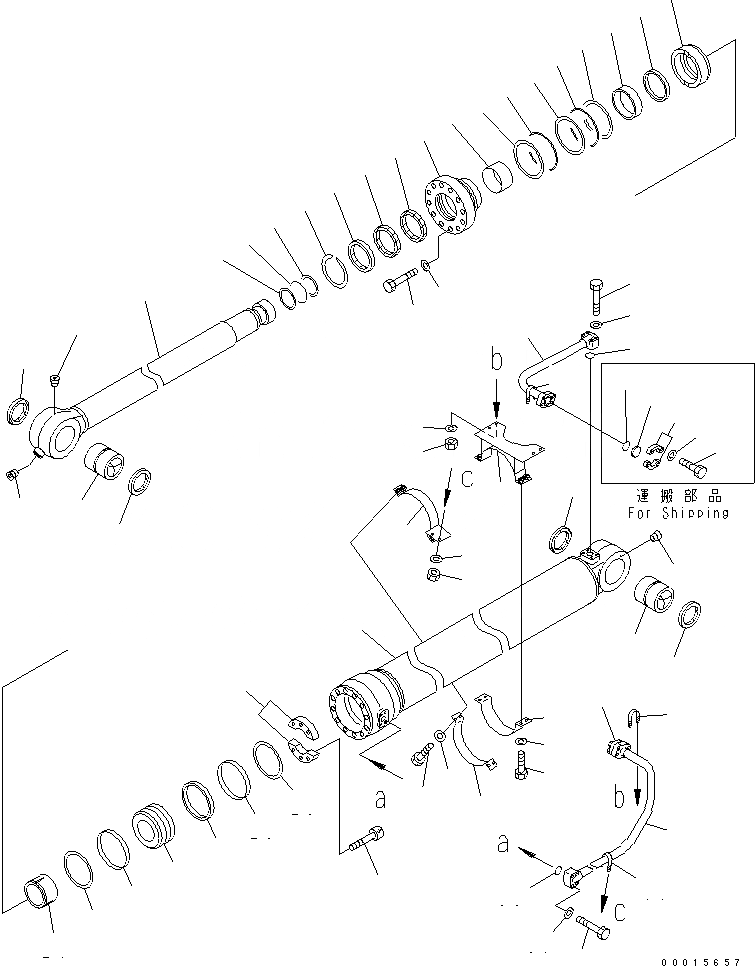 b
c
運搬部品
For Shipping
a
b
a
c
00015657