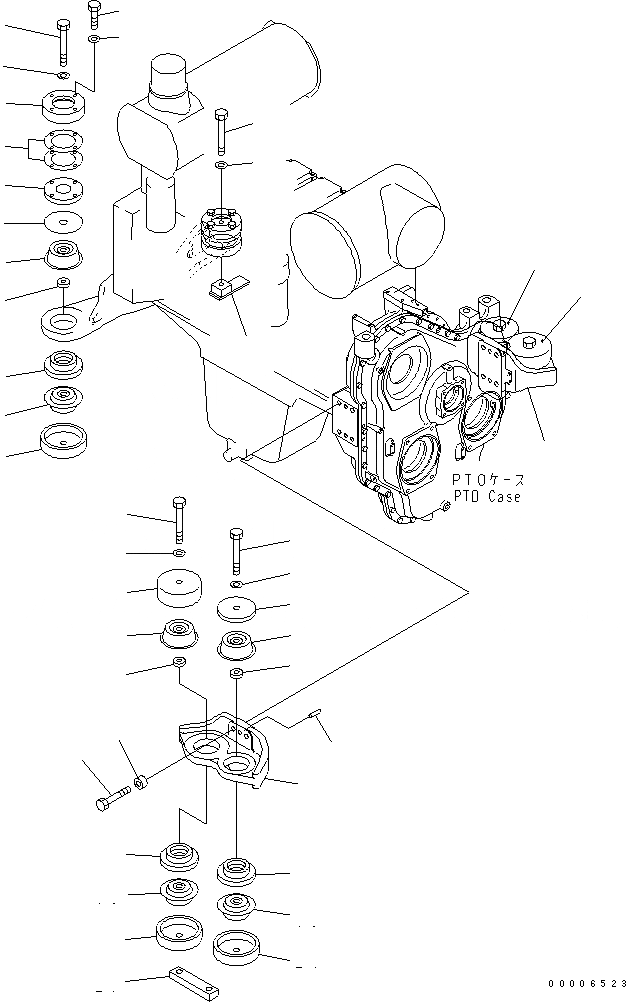 PTOケース
PTO Case

00006523