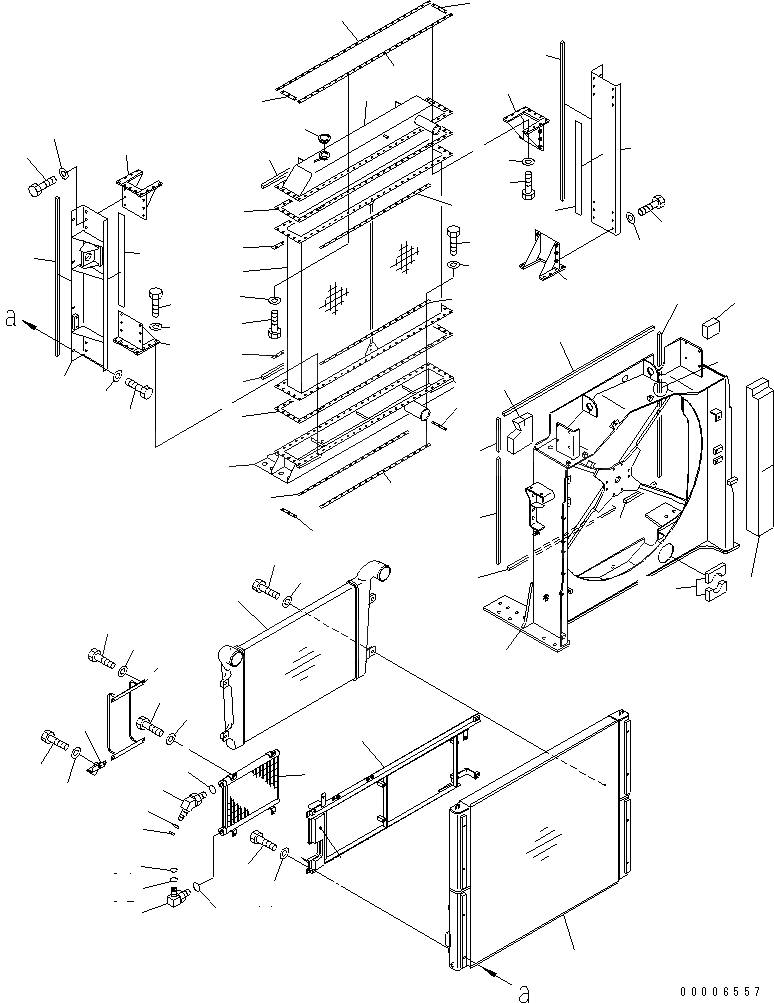 a

a

00006557