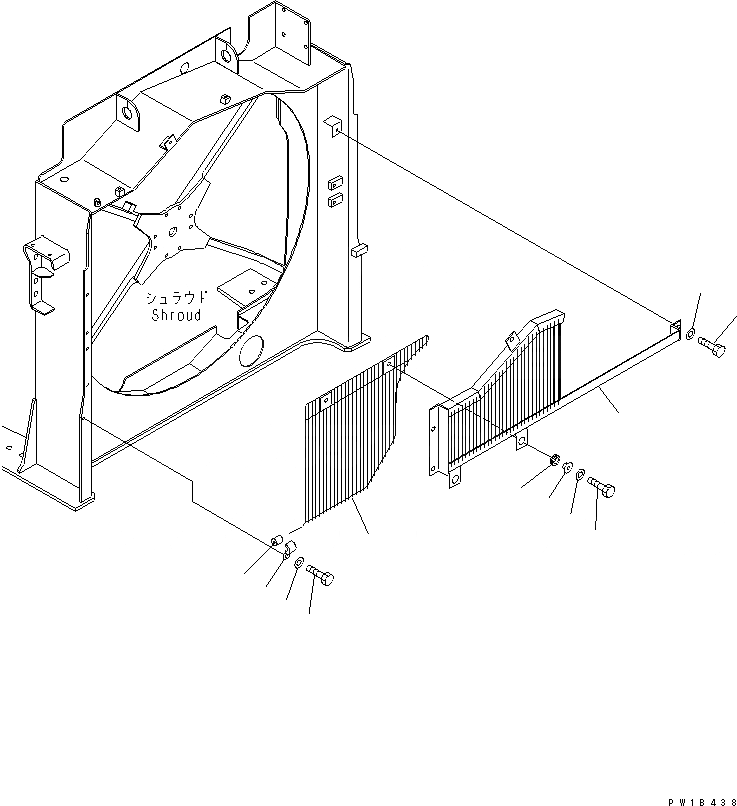 シュラウド
Shroud

PW1B438