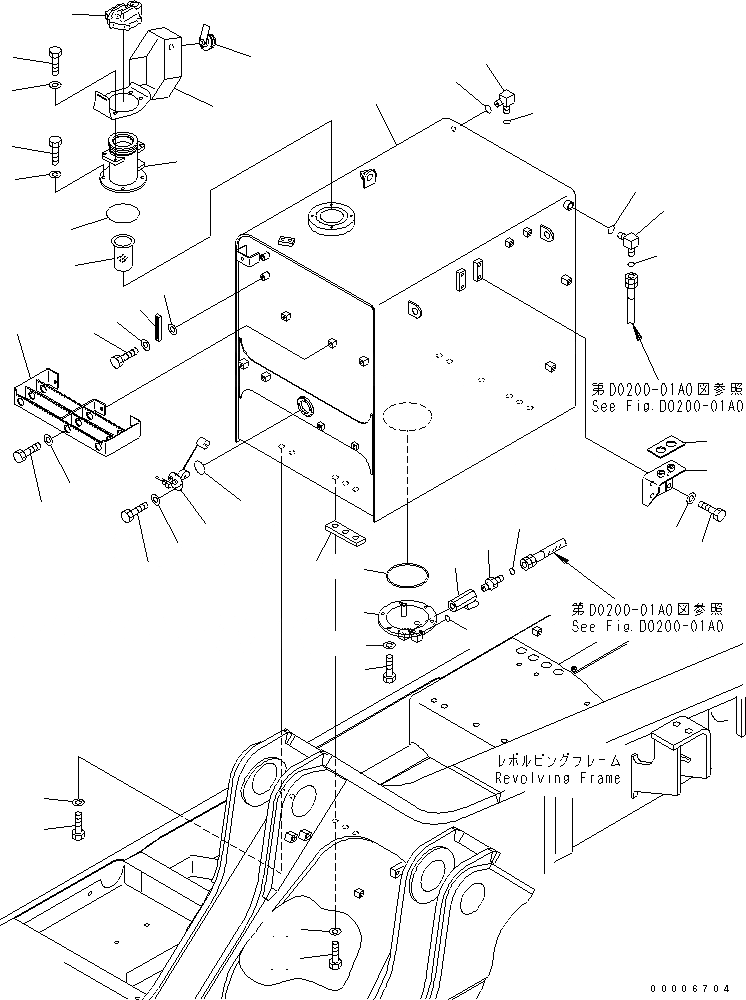 第D0200-01A0図参照
See Fig.D0200-01A0

第D0200-01A0図参照
See Fig.D0200-01A0

レボルビングフレーム
Revolving Frame

00006704