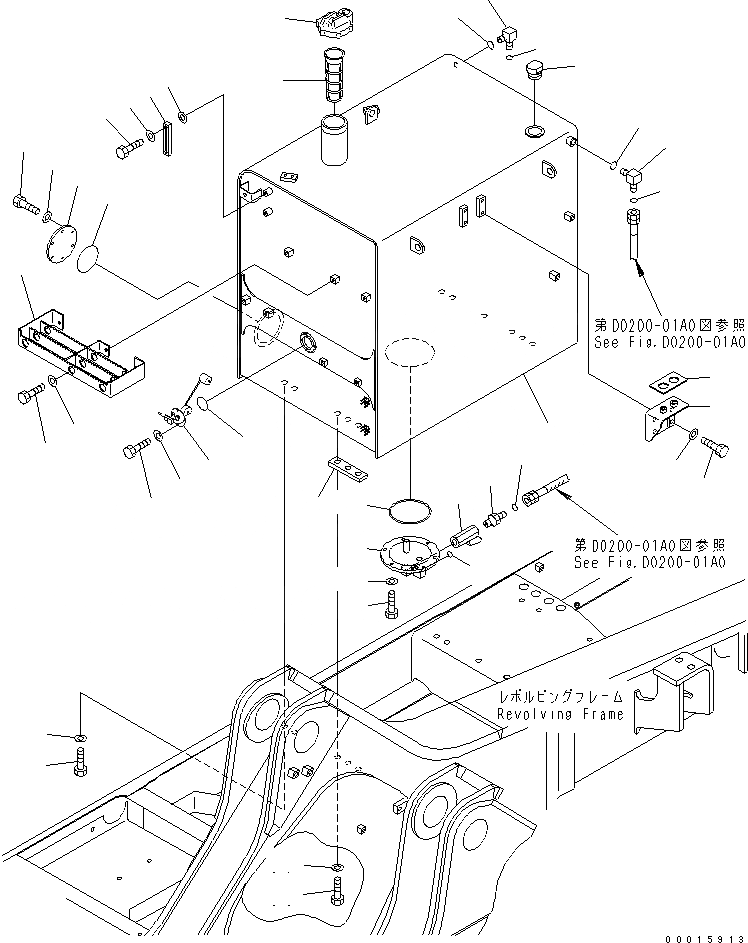 第D0200-01A0図参照
See Fig.D0200-01A0

第D0200-01A0図参照
See Fig.D0200-01A0

レボルビングフレーム
Revolving Frame

00015913