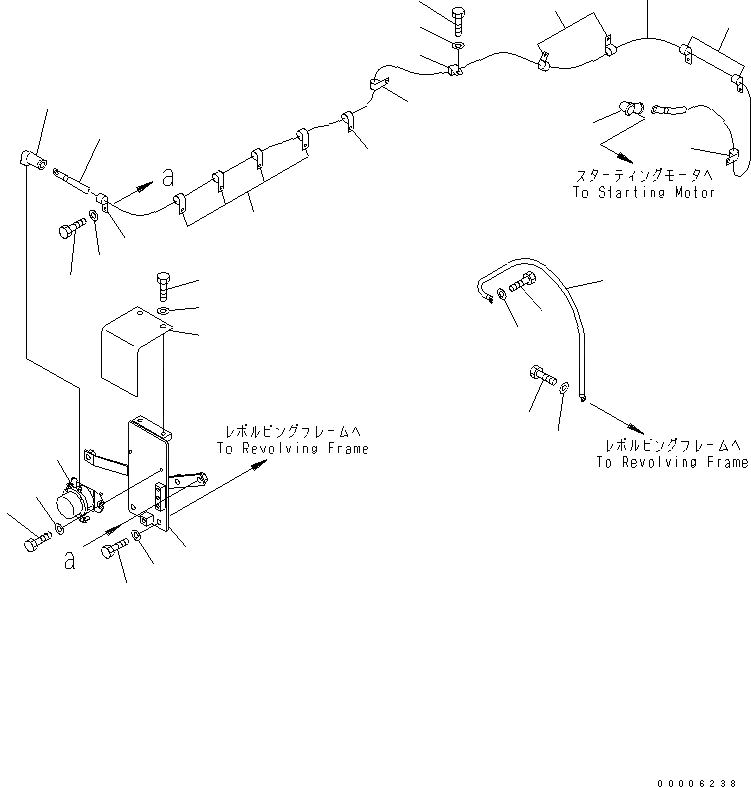 a

スターティングモータへ
To Starting Motor

レボルビングフレームへ
To Revolving Frame

レボルビングフレームへ
To Revolving Frame

a

00006238