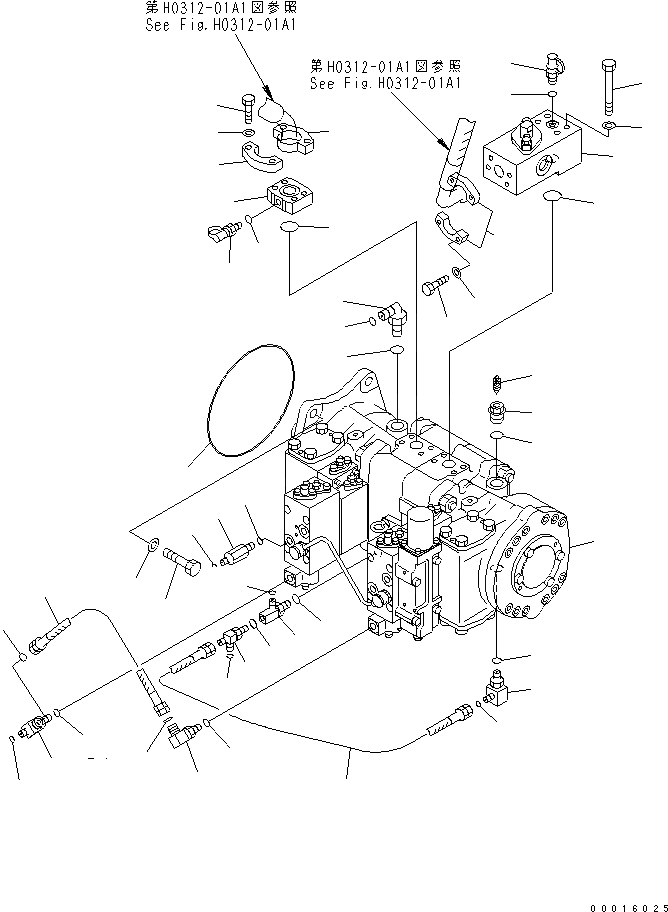 第H0312-01A1図参照
See Fig.H0312-01A1

第H0312-01A1図参照
See Fig.H0312-01A1

00016025