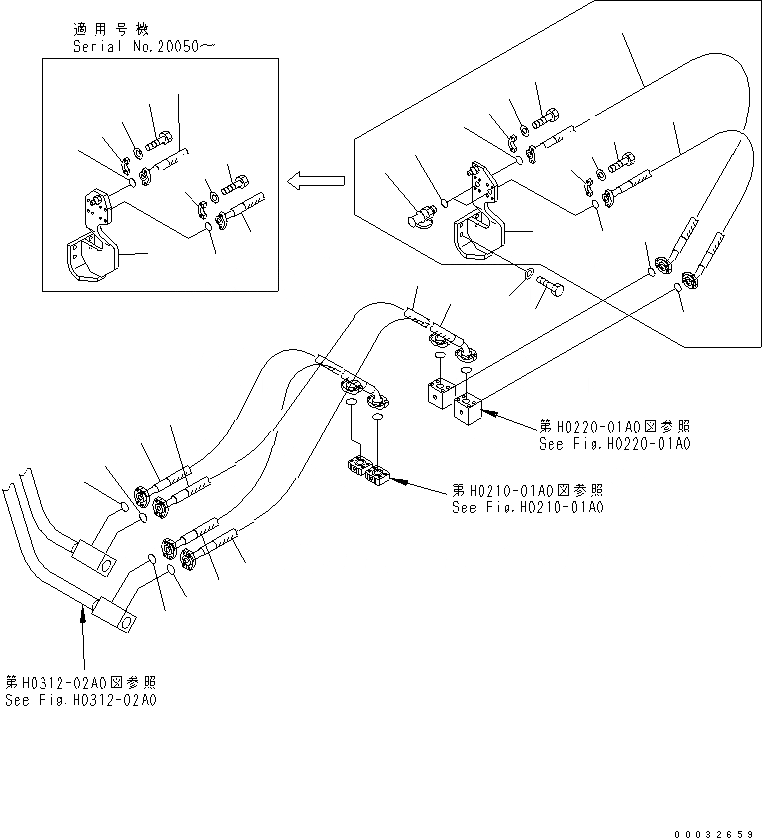 適用号機
Serial No.20050～

第H0220-01A0図参照
See Fig.H0220-01A0

第H0210-01A0図参照
See Fig.H0210-01A0

第H0312-02A0図参照
See Fig.H0312-02A0

00032659