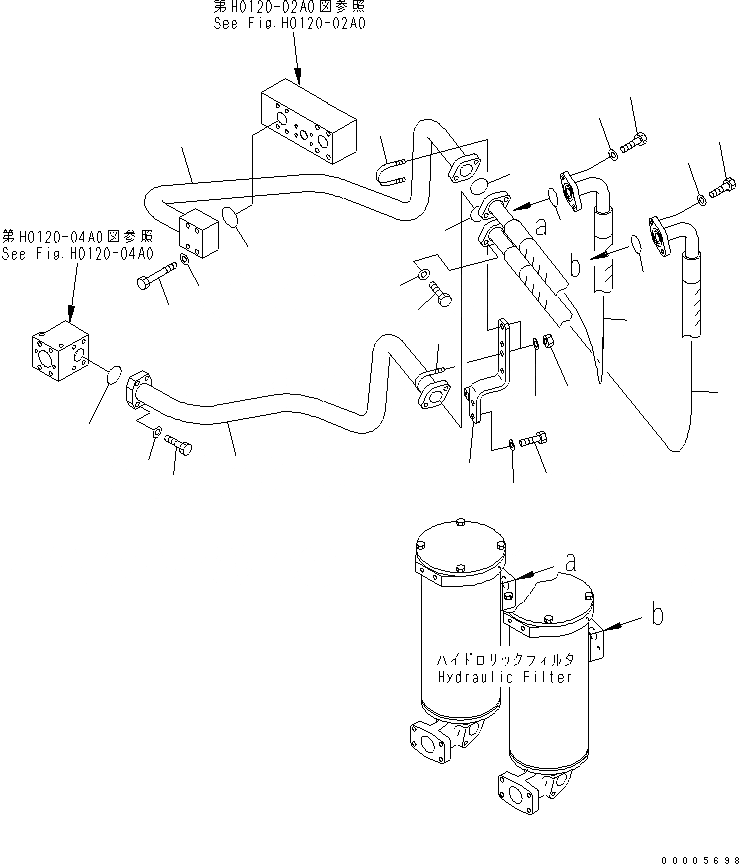 第H0120-02A0図参照
See Fig.H0120-02A0

第H0120-04A0図参照
See Fig.H0120-04A0

a

b

a

b

ハイドロリックフィルタ
Hydraulic Filter

00005698