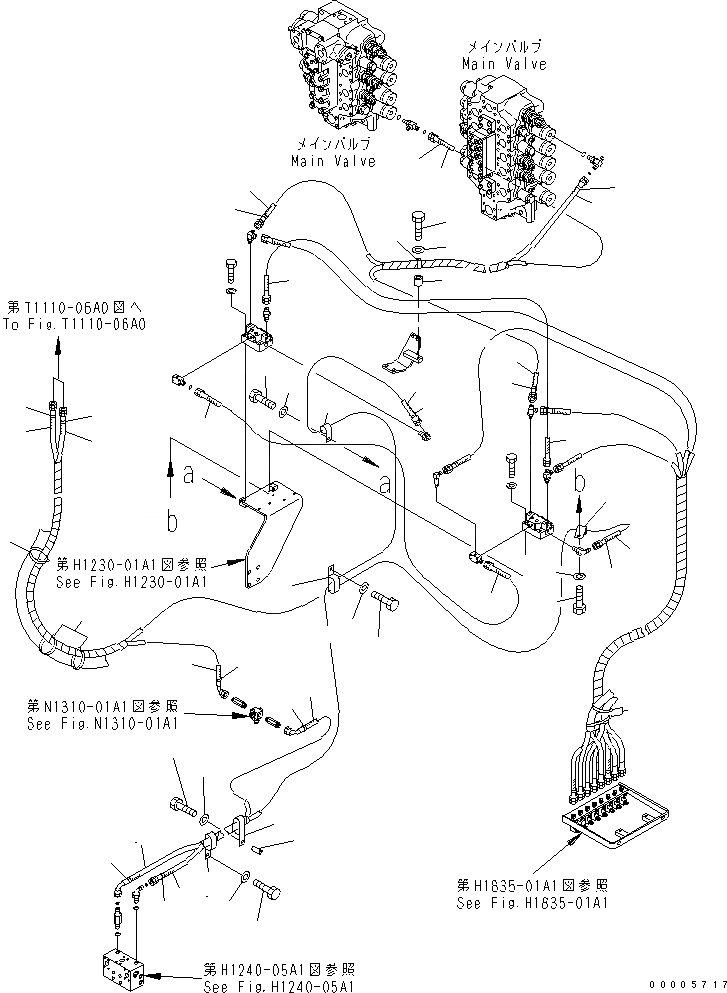 メインバルブ
Main Valve

メインバルブ
Main Valve

第T1110-06A0図へ
To Fig.T1110-06A0

a

b

a

b

第H1230-01A1図参照
See Fig.H1230-01A1

第N1310-01A1図参照
See Fig.N1310-01A1

第H1635-01A1図参照
See Fig.H1635-01A1

第H1240-05A1図参照
See Fig.H1240-05A1

00005717