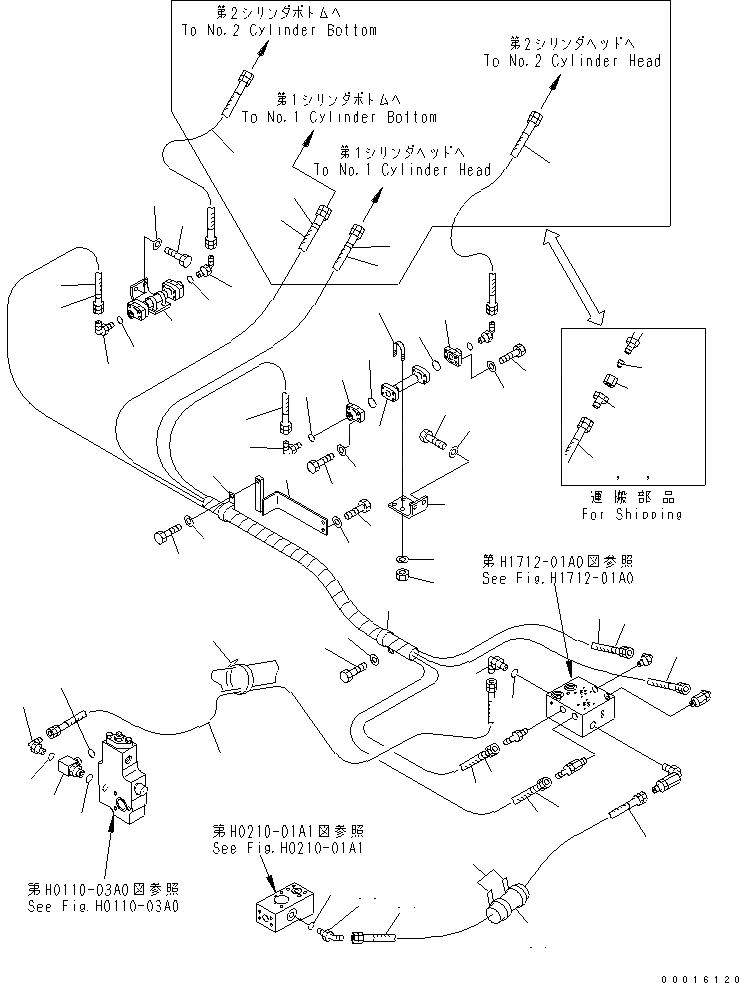 第2シリンダボトムへ
To No.2 Cylinder Bottom

第2シリンダヘッドへ
To No.2 Cylinder Head

第1シリンダボトムへ
To No.1 Cylinder Bottom

第1シリンダヘッドへ
To No.1 Cylinder Head

運搬部品
For Shipping

第H1712-01A0図参照
See Fig.H1712-01A0

第H0210-01A1図参照
See Fig.H0210-01A1

第H0110-03A0図参照
See Fig.H0110-03A0

00016120