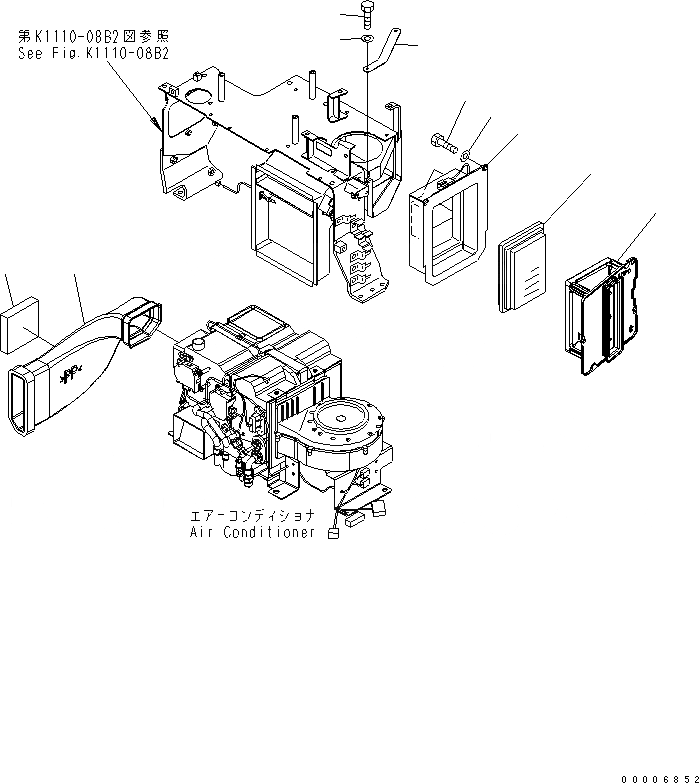 第K1110-08B2図参照
See Fig.K1110-08B2

エアーコンディショナ
Air Conditioner

00006852