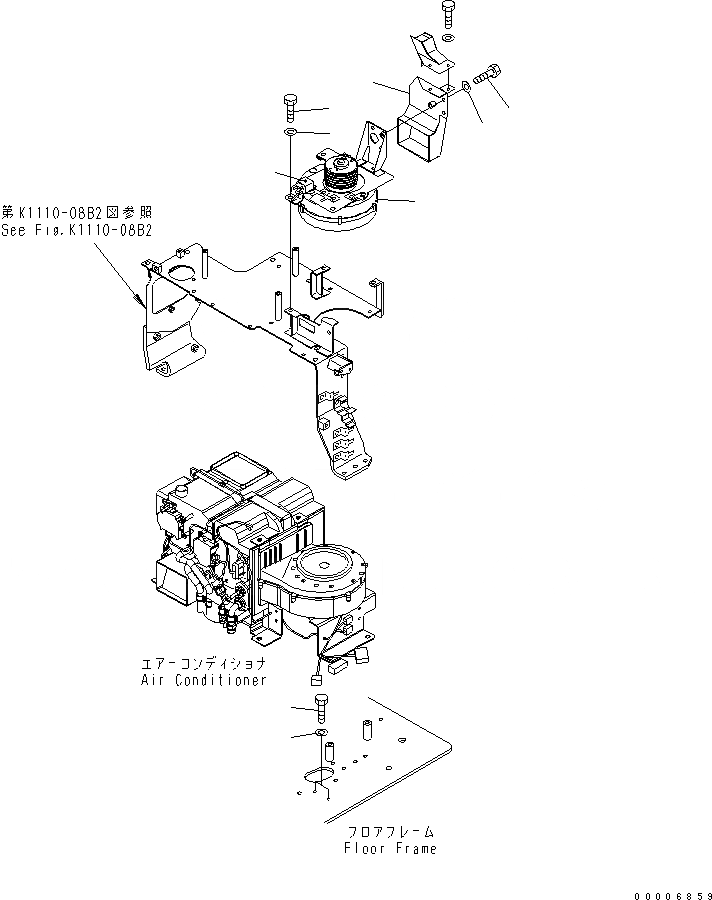 第K1110-08B2図参照
See Fig.K1110-08B2

エアーコンディショナ
Air Conditioner

フロアフレーム
Floor Frame

00006859