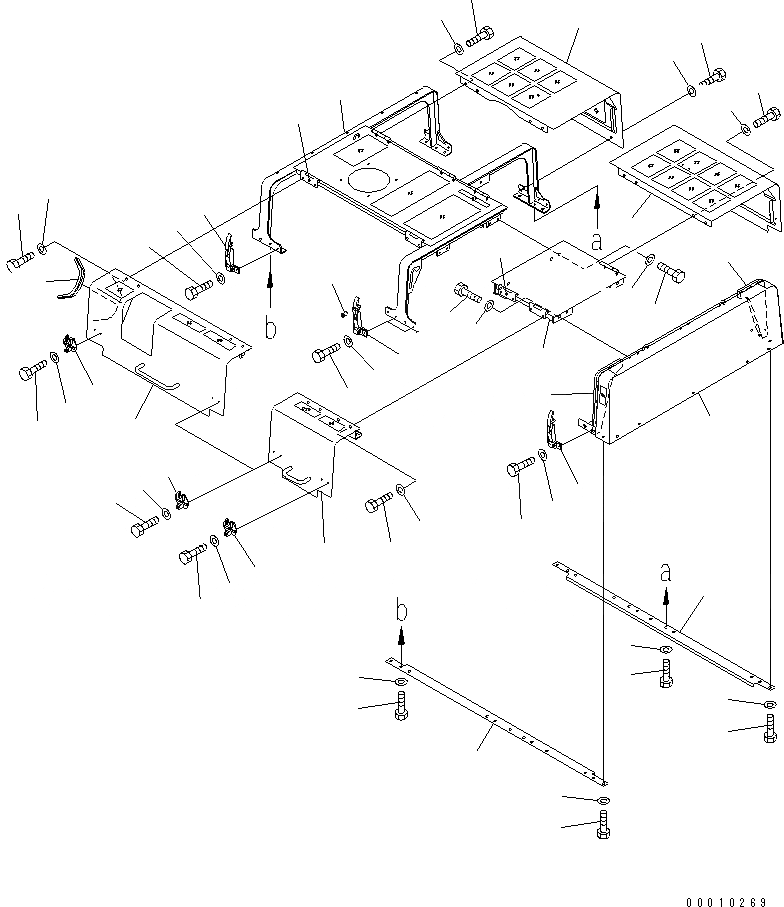 a
b
a
b
00010269