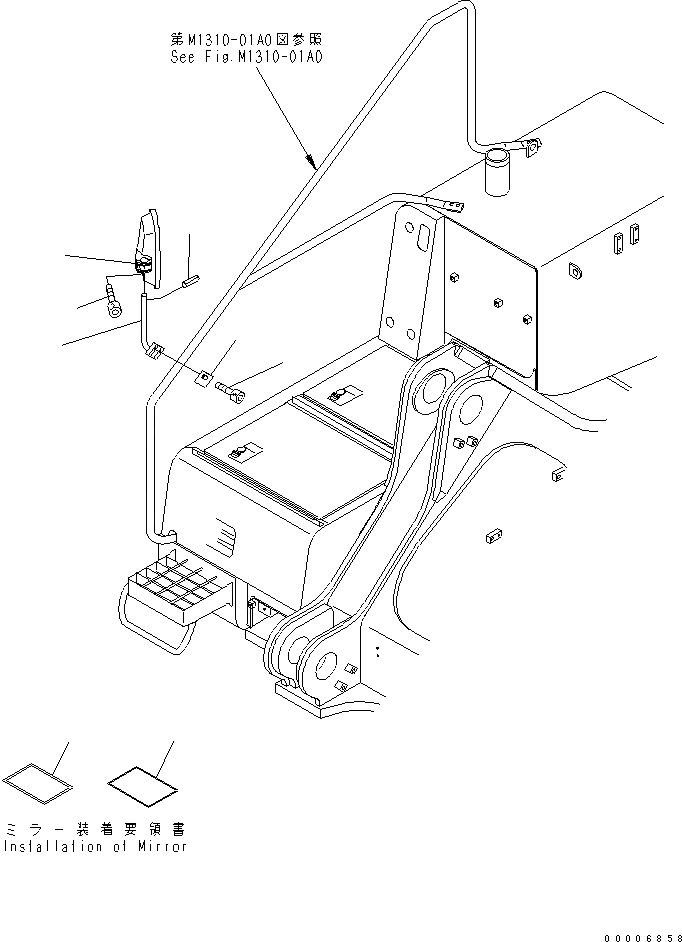 第M1310-01A0図参照
See Fig.M1310-01A0

ミラー装着要領書
Installation of Mirror

00006858