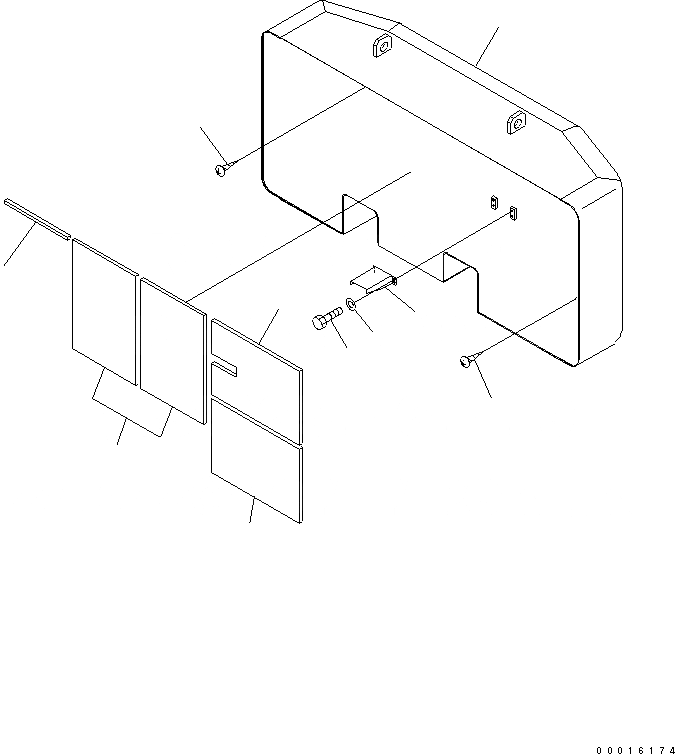 00016174