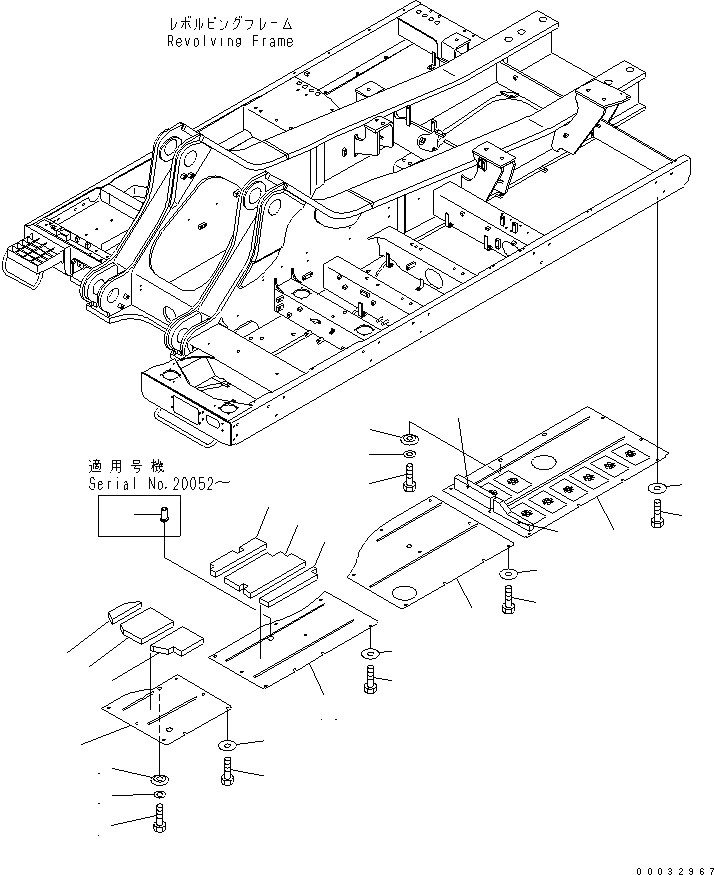 レボルビングフレーム
Revolving Frame

適用号機
Serial No.20052～

00032967