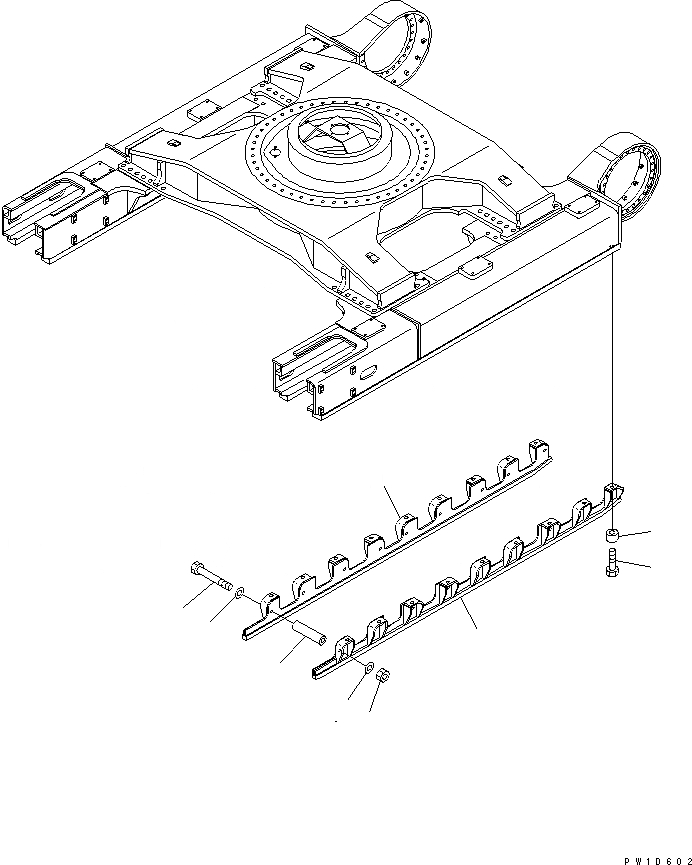 PW1D602