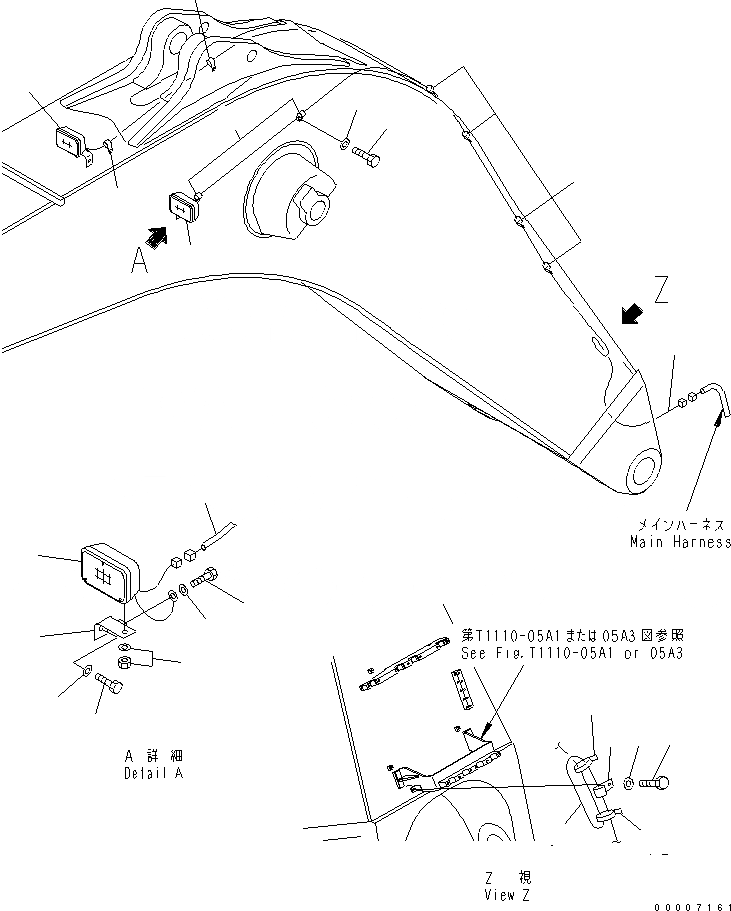 A

Z

メインハーネス
Main Harness

第T1110-05A1または05A3図参照
See Fig.T1110-05A1 or 05A3

A 詳細
Detail A

Z 視
View Z

00007161