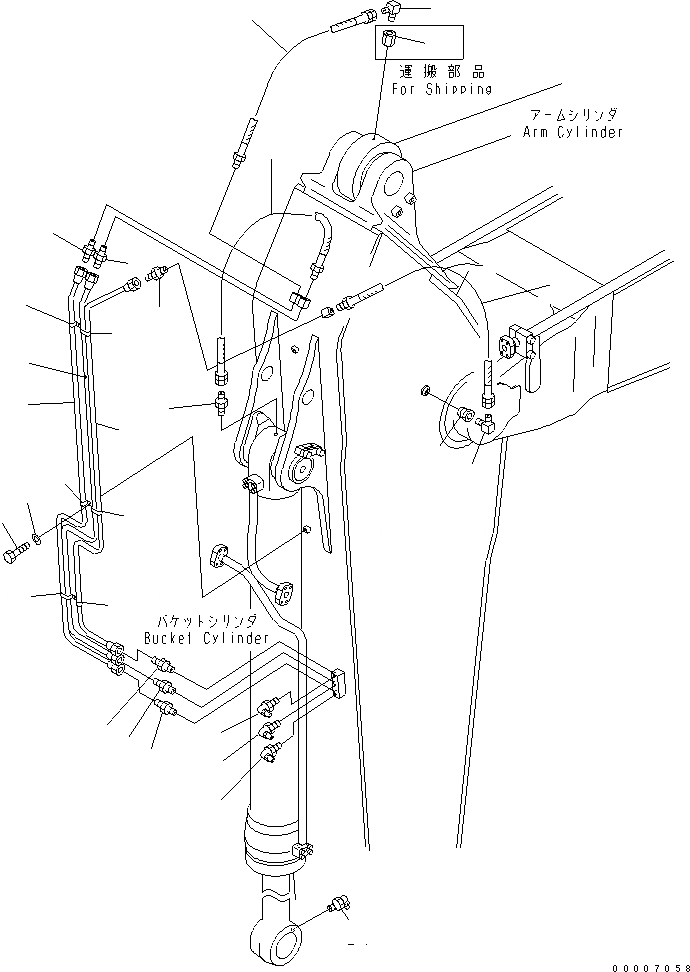 運搬部品
For Shipping

アームシリンダ
Arm Cylinder

バケットシリンダ
Bucket Cylinder

00007058