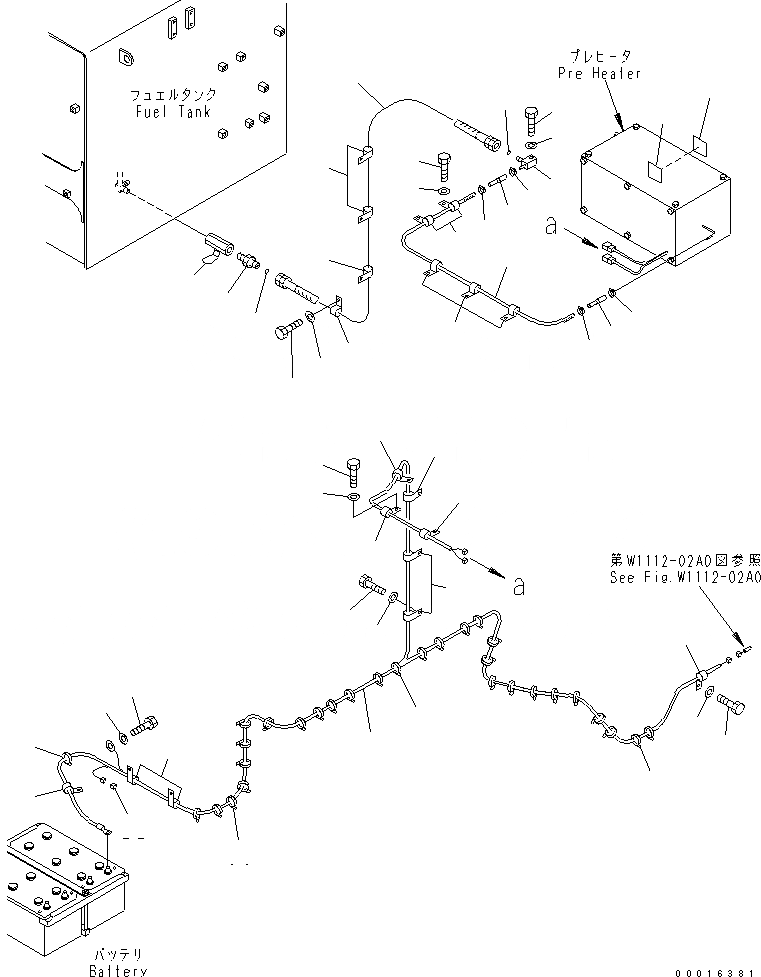 フュエルタンク
Fuel Tank

プレヒータ
Pre Heater

a

a

第W1112-02A0図参照
See Fig.W1112-02A0

バッテリ
Battery

00016381