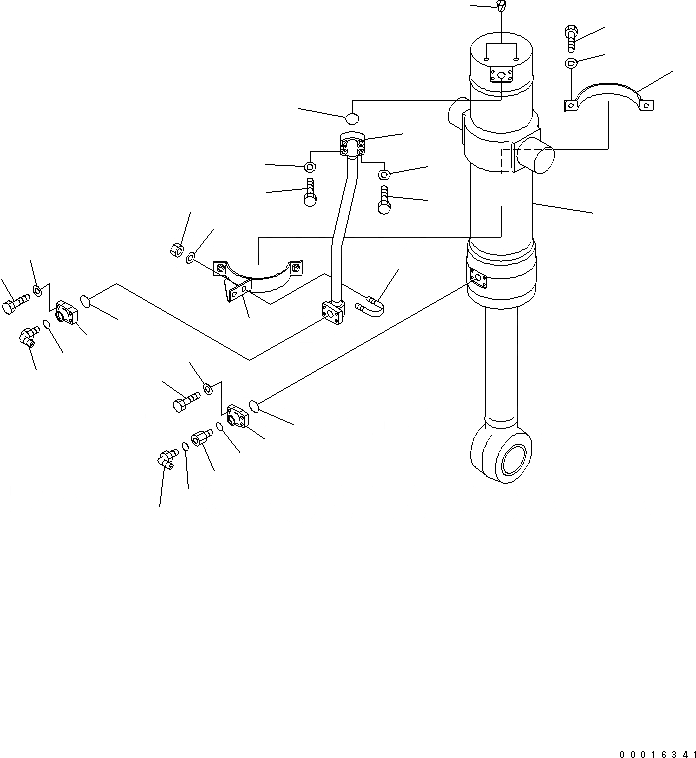 00016341