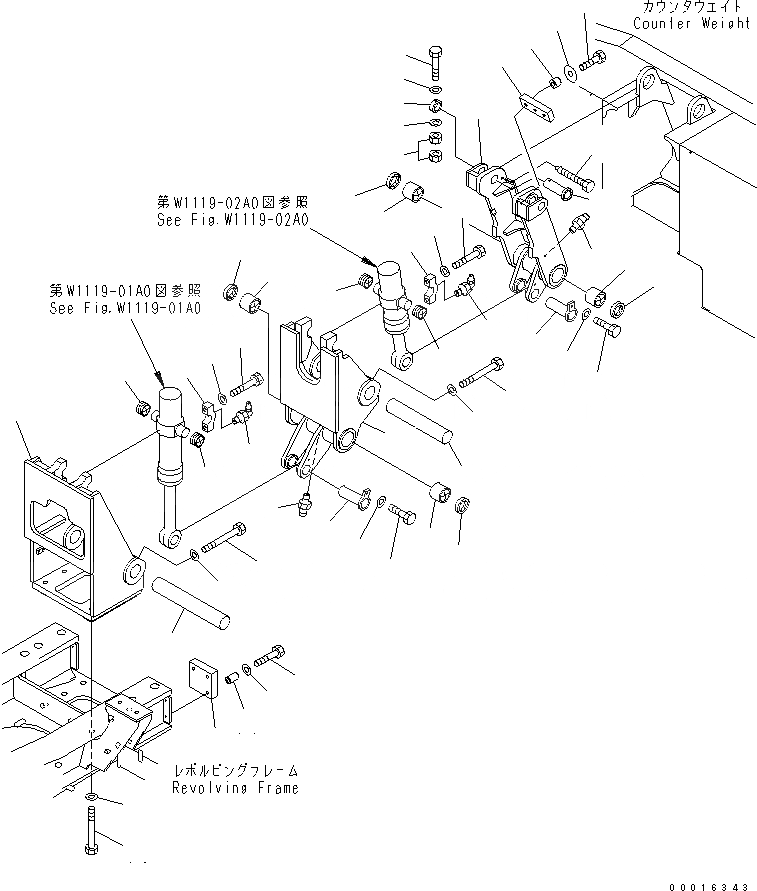 カウンタウエイト
Counter Weight

第W1119-02A0図参照
See Fig.W1119-02A0

第W1119-01A0図参照
See Fig.W1119-01A0

レボルビングフレーム
Revolving Frame

00016343