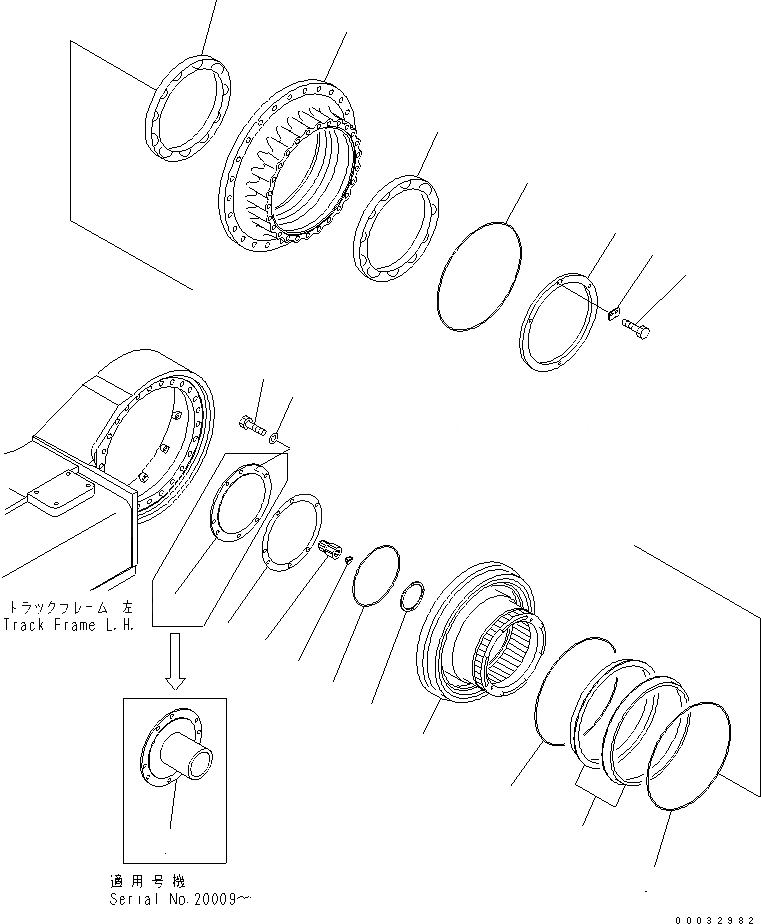 トラックフレーム 左
Track Frame L.H.

適用号機
Serial No.20009~

00032982