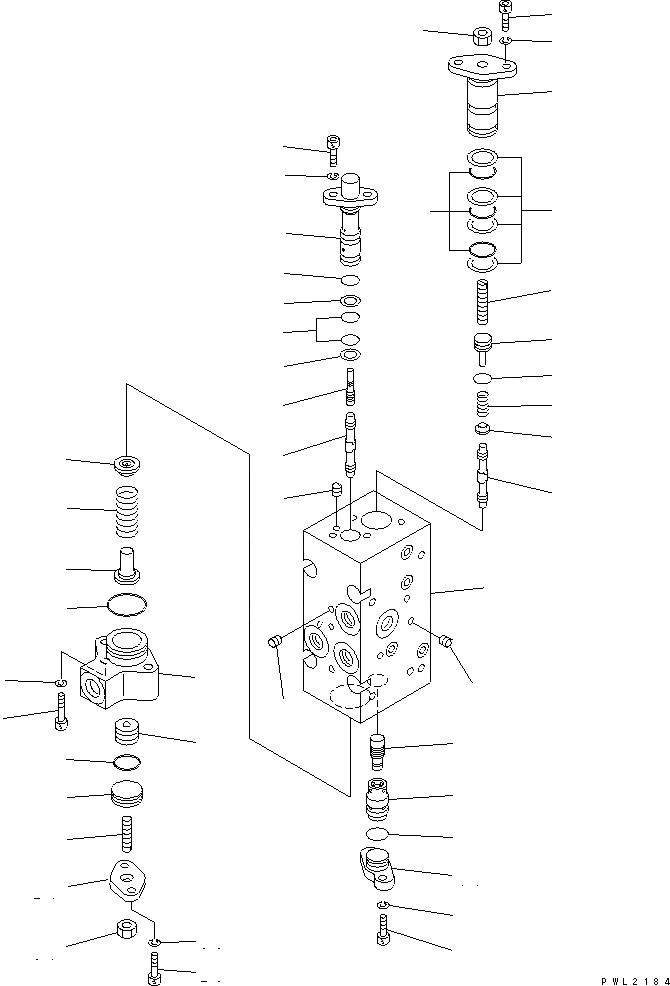 PWL2184