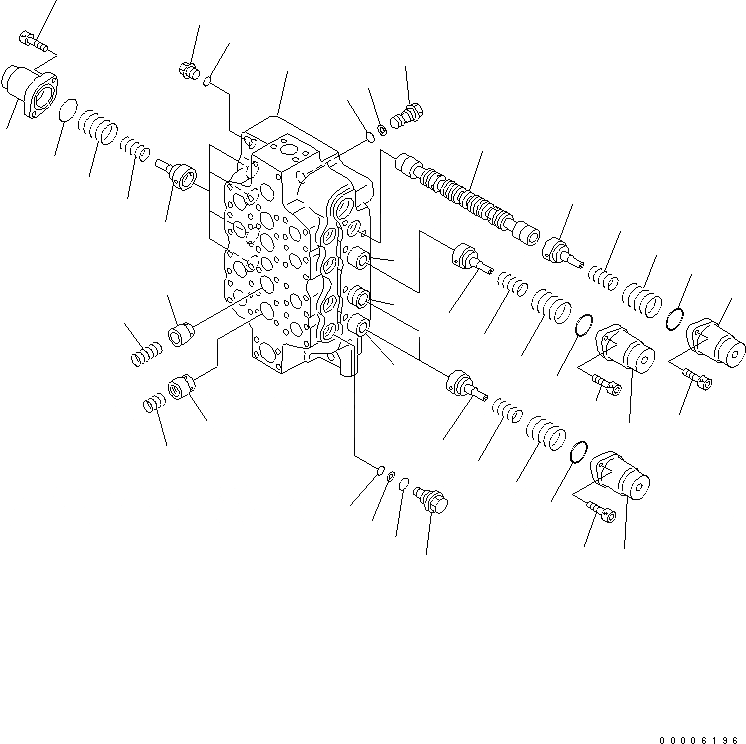 00006196