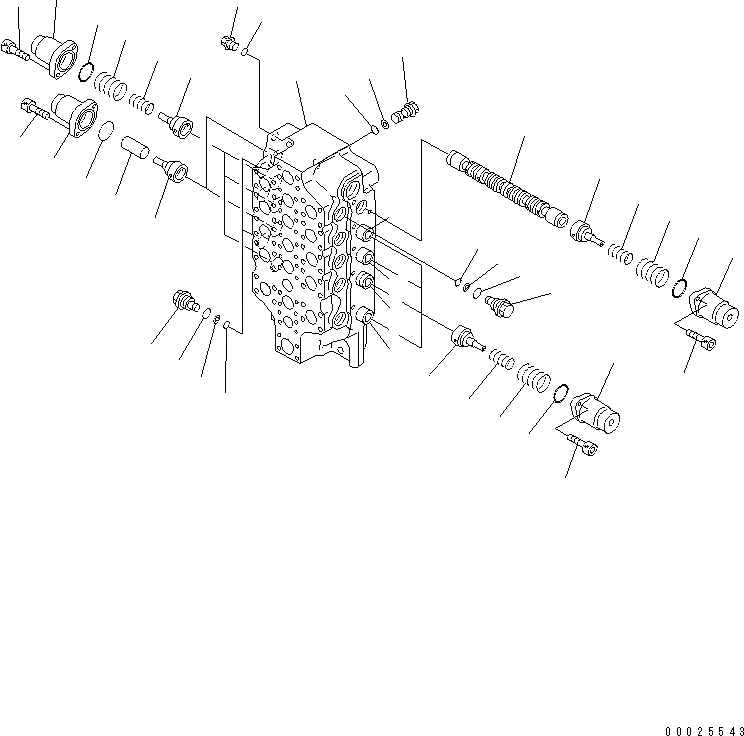 00025543