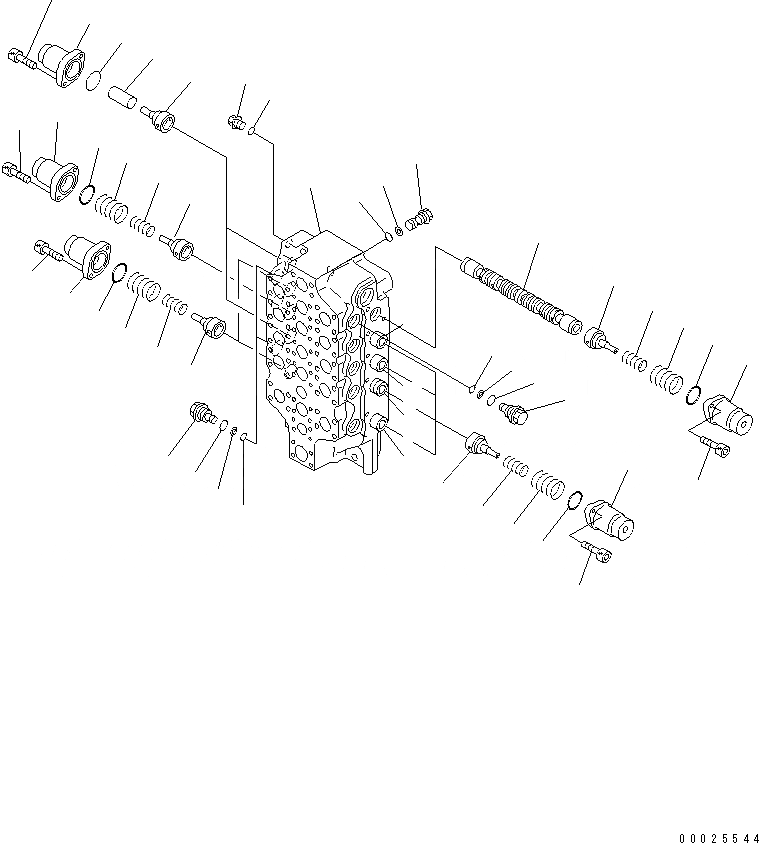 00025544