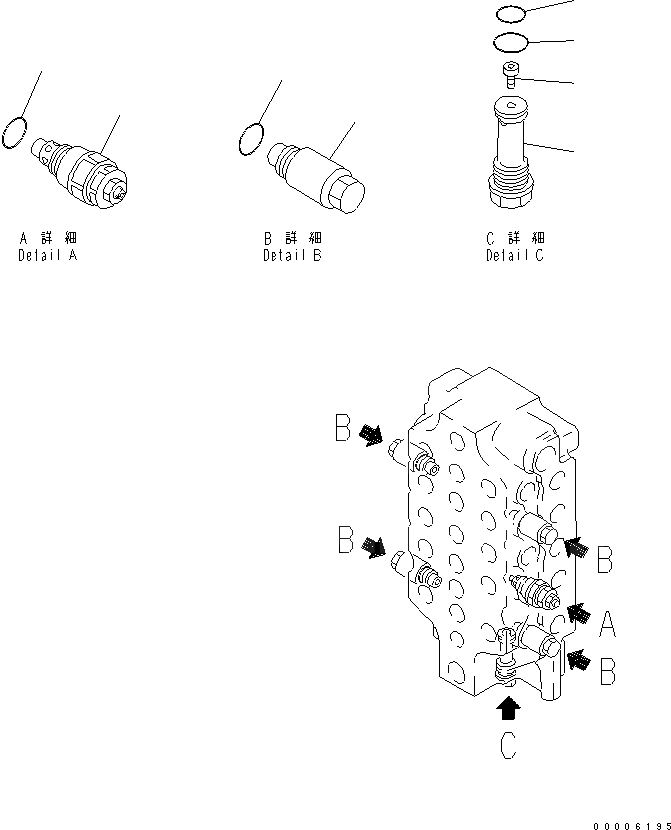 A 詳 細
Detail A

B 詳 細
Detail B

C 詳 細
Detail C

B

B

B

A

B

C

00006195