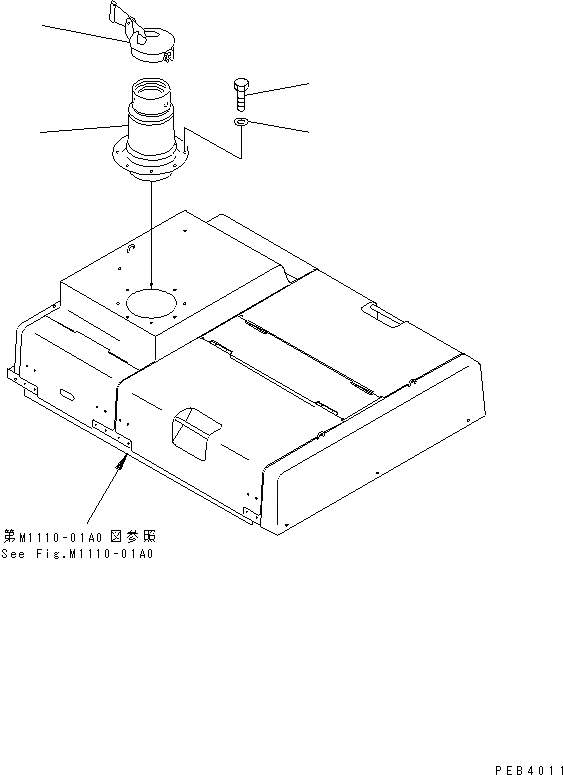 第M1110-01A0 図参照
See Fig.M1110-01A0

PEB4011