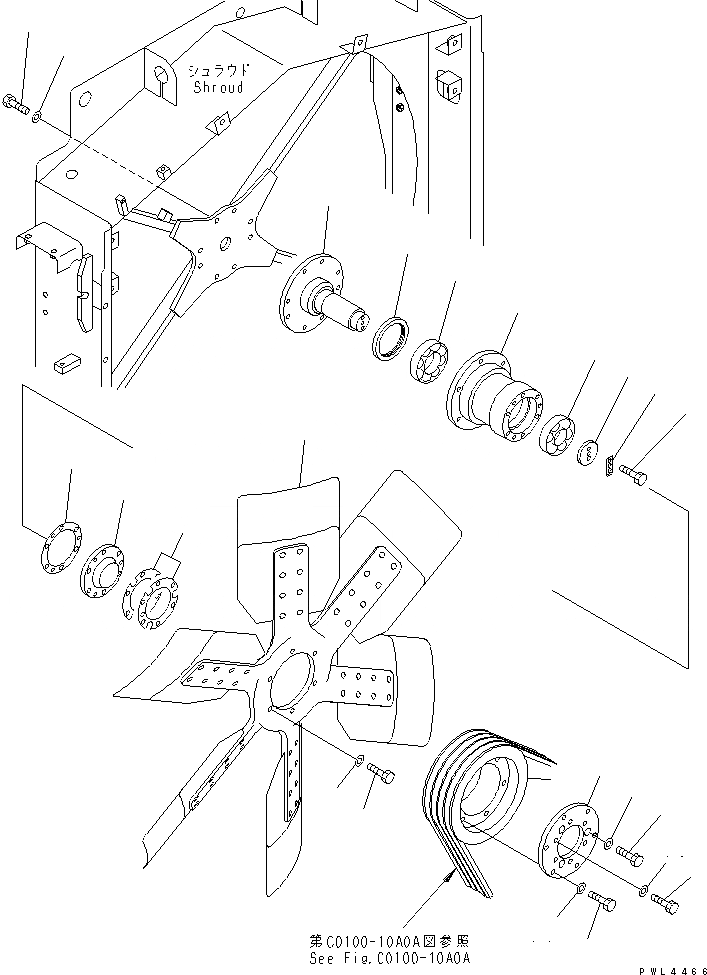 シュラウド
Shroud

第C0100-10A0A図参照
See Fig.C0100-10A0A

PWL4466