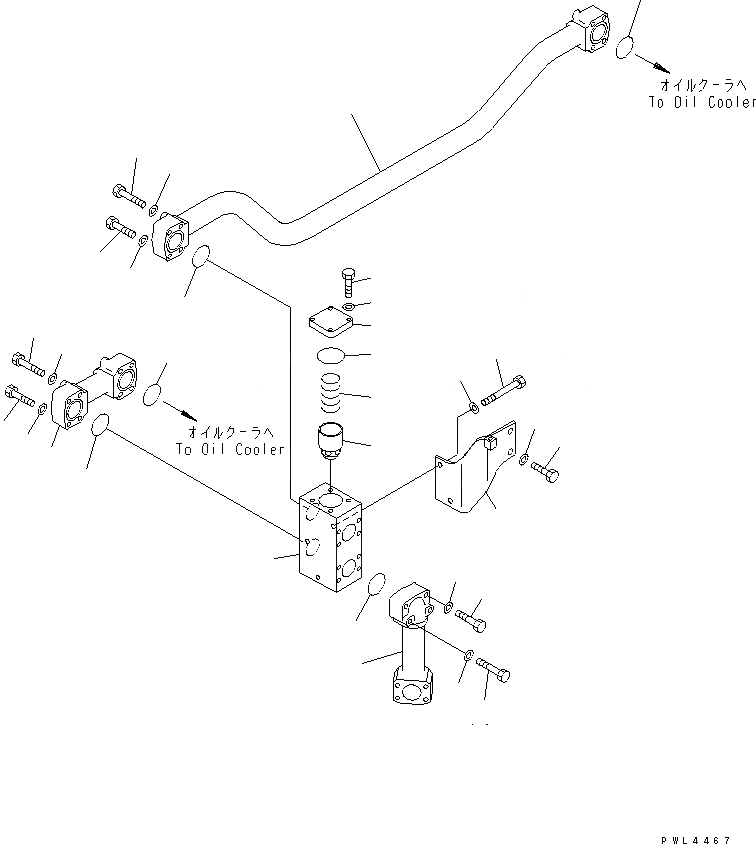 オイルクーラへ
To Oil Cooler

オイルクーラへ
To Oil Cooler

PWL4467