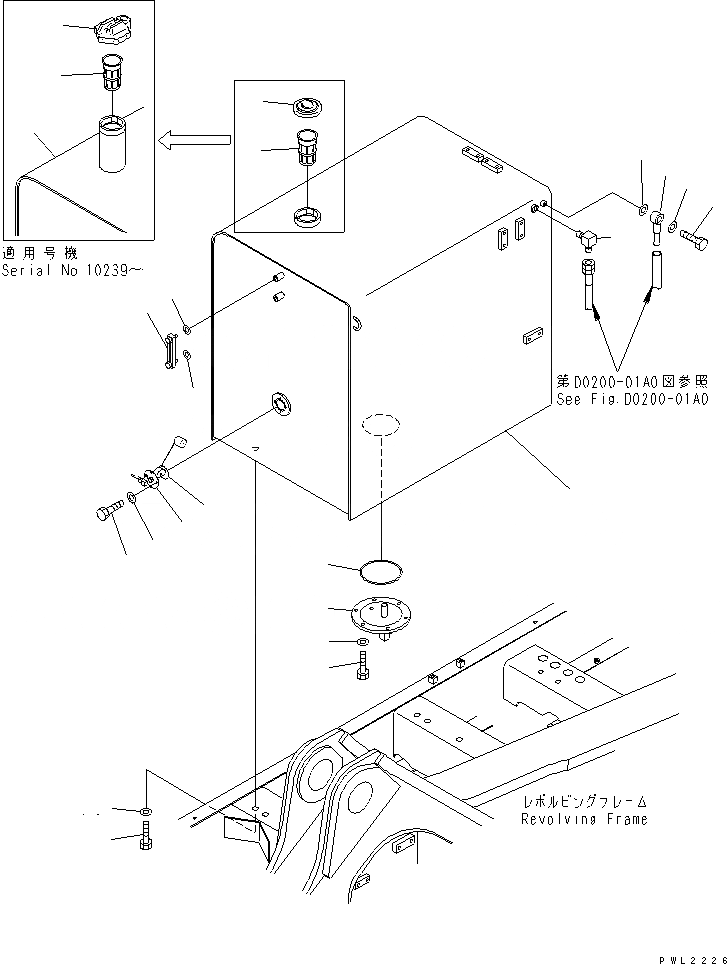 適用号機
Serial No 10239~

第D0200-01A0図参照
See Fig.D0200-01A0

レボルビングフレーム
Revolving Frame

PWL2226