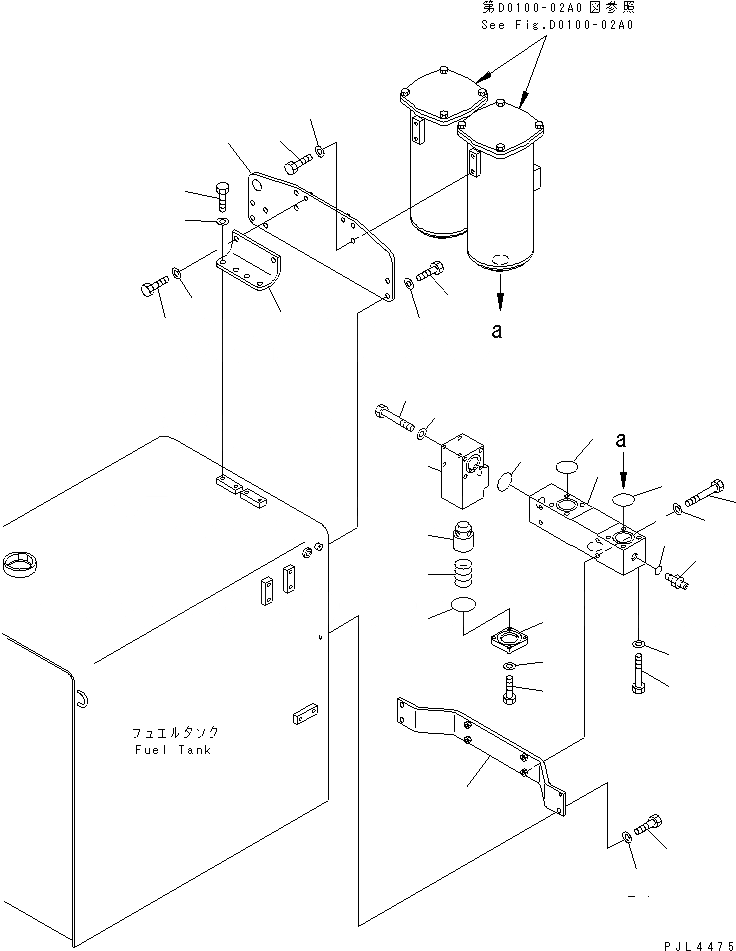 第D0100-02A0図参照
See Fig.D0100-02A0

a

a

フュエルタンク
Fuel Tank

PJL4475