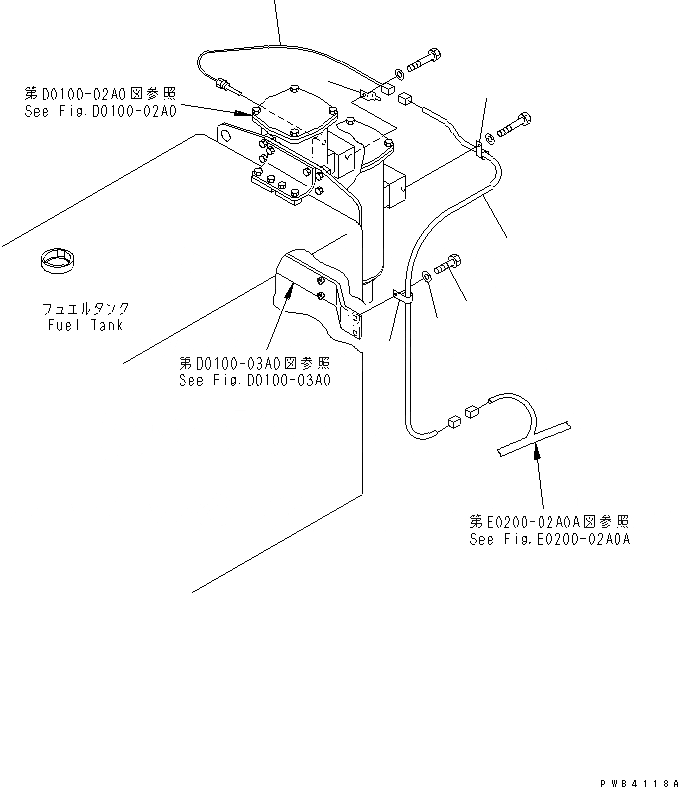 第D0100-02A0図参照
See Fig.D0100-02A0

フュエルタンク
Fuel Tank

第D0100-03A0図参照
See Fig.D0100-03A0

第E0200-02A0A図参照
See Fig.E0200-02A0A

PWB4118A