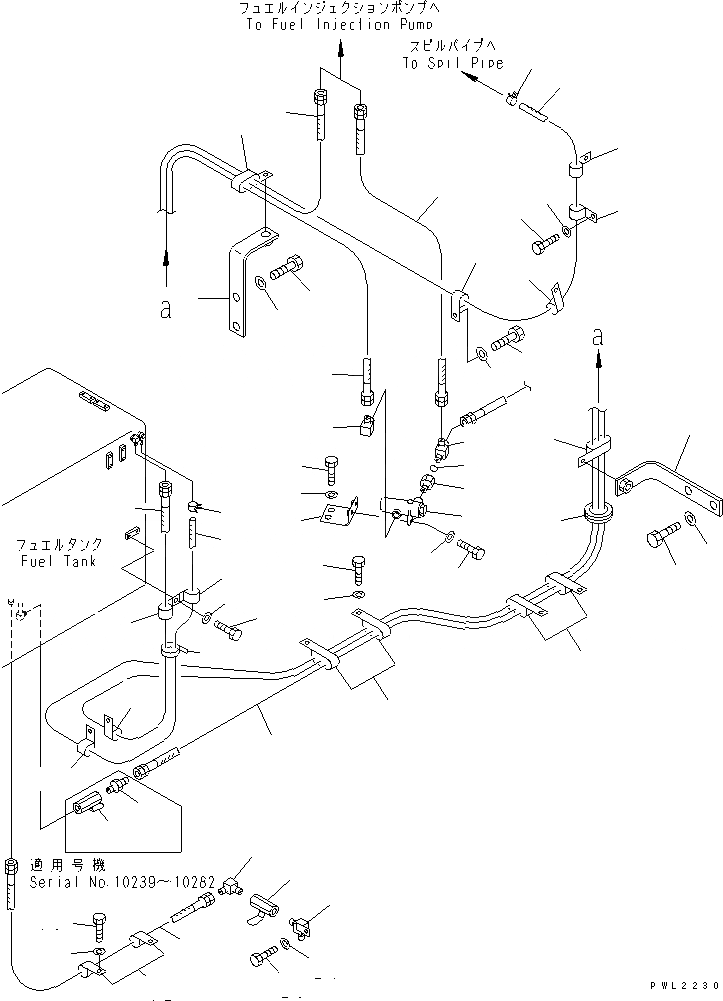 フュエルインジェクションポンプへ
To Fuel Injection Pump

スピルパイプへ
To Spil Pipe

a

a

フュエルタンク
Fuel Tank

適用号機
Serial No.10239～10262

PWL2230