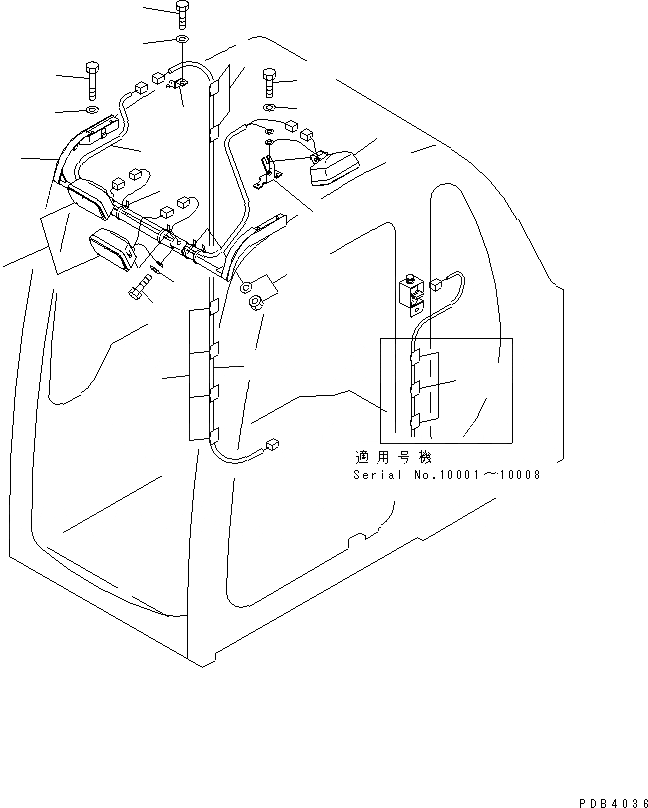 適用号機
Serial No.10001～10008

PDB4036